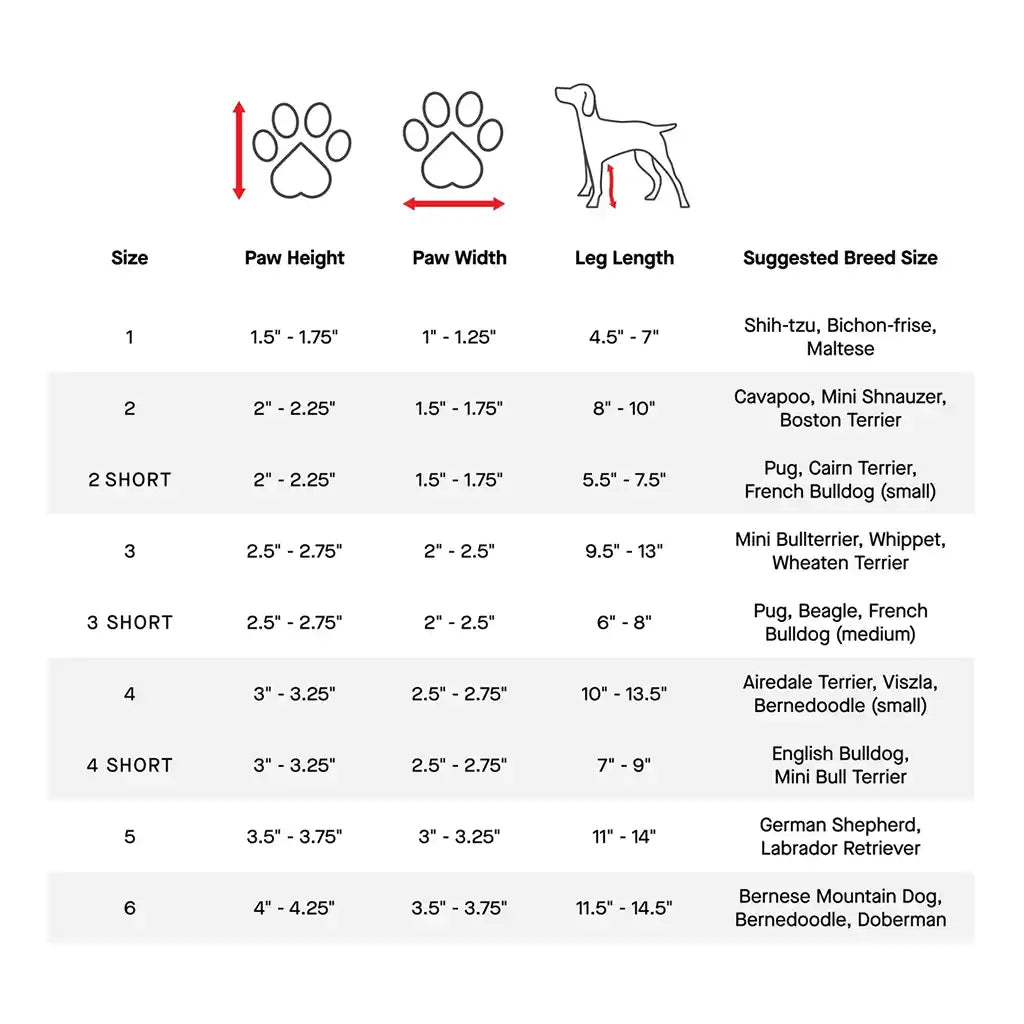 | Size | Paw Height | Paw Width | Leg Length | Suggested Breed Size |
|---|---|---|---|---|
| 1 | 1.5" - 1.75" | 1" - 1.25" | 4.5" - 7" | Shih-tzu, Bichon-frise, Maltese |
| 2 | 2" - 2.25" | 1.5" - 1.75" | 8" - 10" | Cavapoo, Mini Shnauzer, Boston Terrier |
| 2 SHORT | 2" - 2.25" | 1.5" - 1.75" | 5.5" - 7.5" | Pug, Cairn Terrier, French Bulldog (small) |
| 3 | 2.5" - 2.75" | 2" - 2.5" | 9.5" - 13" | Mini Bullterrier, Whippet, Wheaten Terrier |
| 3 SHORT | 2.5" - 2.75" | 2" - 2.5" | 6" - 8" | Pug, Beagle, French Bulldog (medium) |
| 4 | 3" - 3.25" | 2.5" - 2.75" | 10" - 13.5" | Airedale Terrier, Viszla, Bernedoodle (small) |
| 4 SHORT | 3" - 3.25" | 2.5" - 2.75" | 7" - 9" | English Bulldog, Mini Bull Terrier |
| 5 | 3.5" - 3.75" | 3" - 3.25" | 11" - 14" | German Shepherd, Labrador Retriever |
| 6 | 4" - 4.25" | 3.5" - 3.75" | 11.5" - 14.5" | Bernese Mountain Dog, Bernedoodle, Doberman |