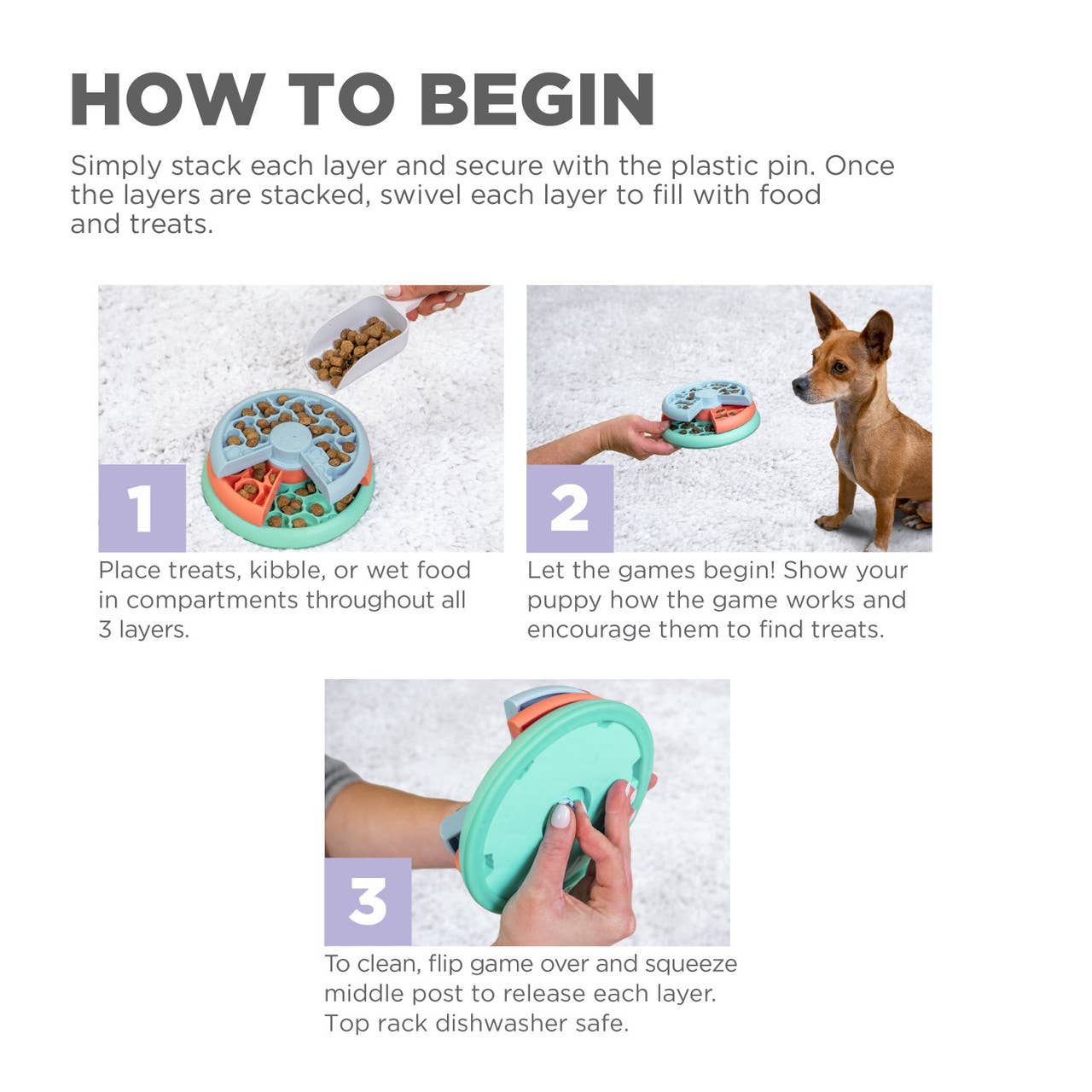 HOW TO BEGIN

Simply stack each layer and secure with the plastic pin. Once the layers are stacked, swivel each layer to fill with food and treats.

1

Place treats, kibble, or wet food in compartments throughout all 3 layers.

2

Let the games begin! Show your puppy how the game works and encourage them to find treats.

3

To clean, flip game over and squeeze middle post to release each layer. Top rack dishwasher safe.